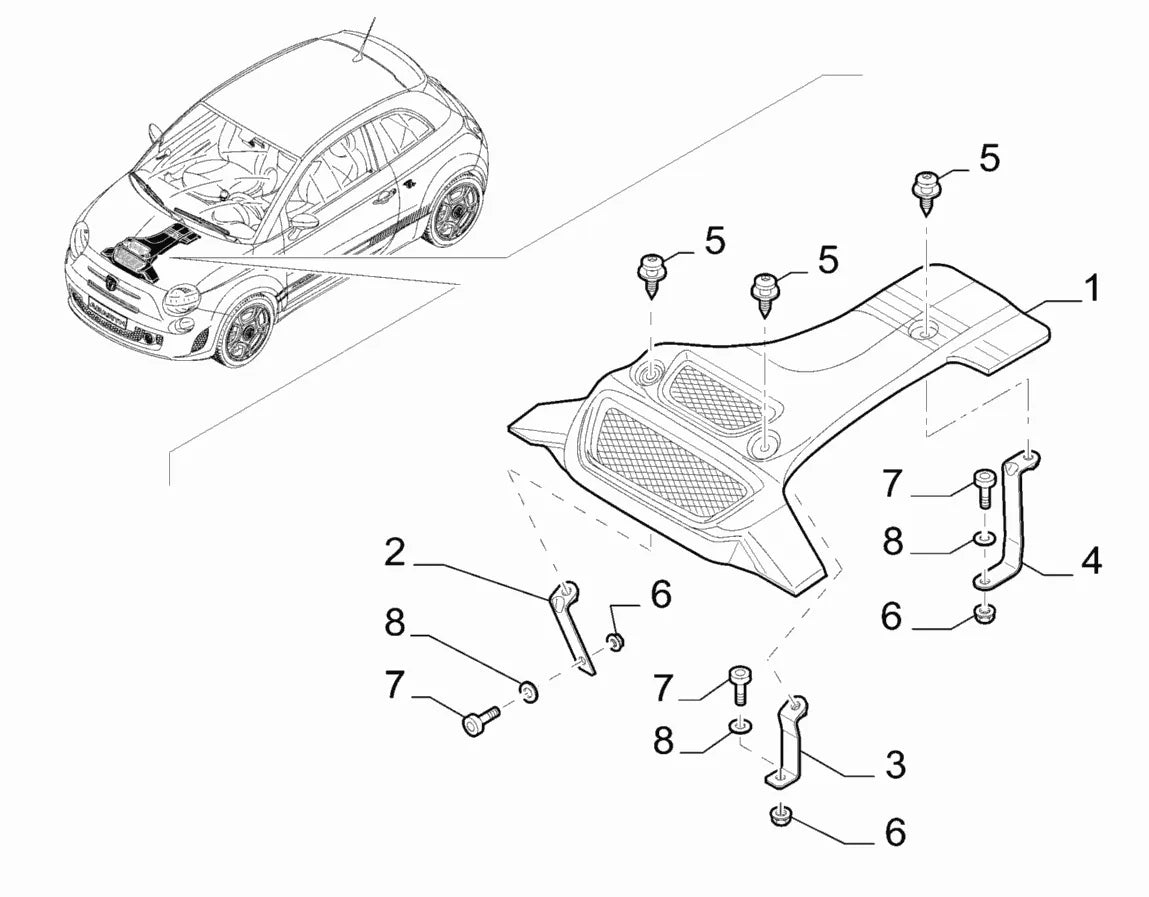 5
5
5
1
7
8
4
6
2
6
8
7
7
8
3
6